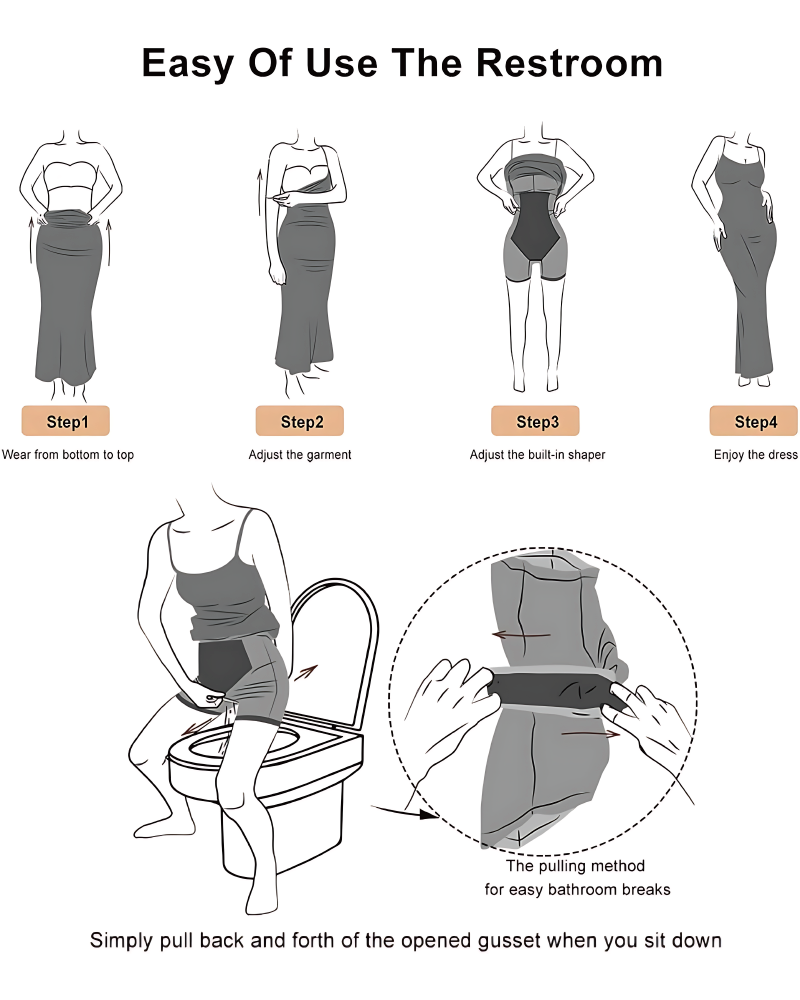 Easy Of Use The Restroom

Step1
Wear from bottom to top

Step2
Adjust the garment

Step3
Adjust the built-in shaper

Step4
Enjoy the dress

The pulling method for easy bathroom breaks

Simply pull back and forth of the opened gusset when you sit down